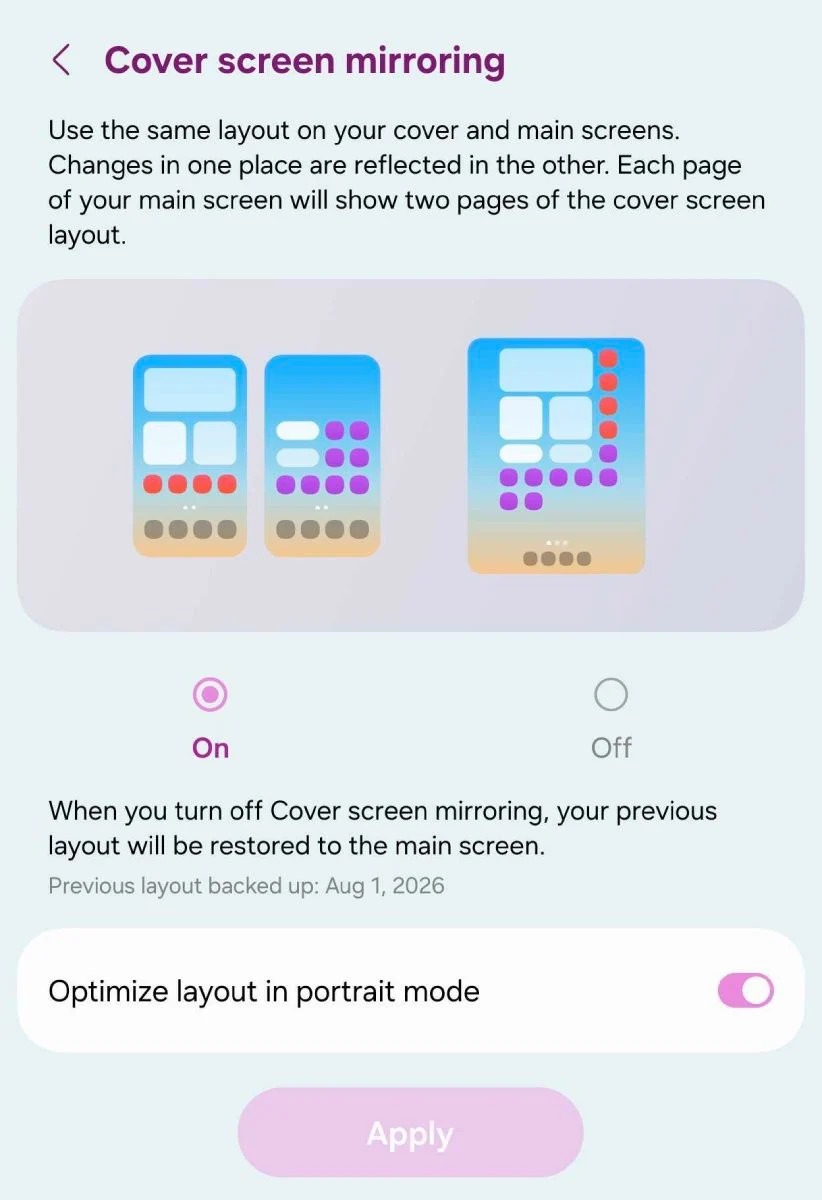 Cover screen mirroring

Use the same layout on your cover and main screens. Changes in one place are reflected in the other. Each page of your main screen will show two pages of the cover screen layout.

On

Off

When you turn off Cover screen mirroring, your previous layout will be restored to the main screen.

Previous layout backed up: Aug 1, 2026

Optimize layout in portrait mode

Apply