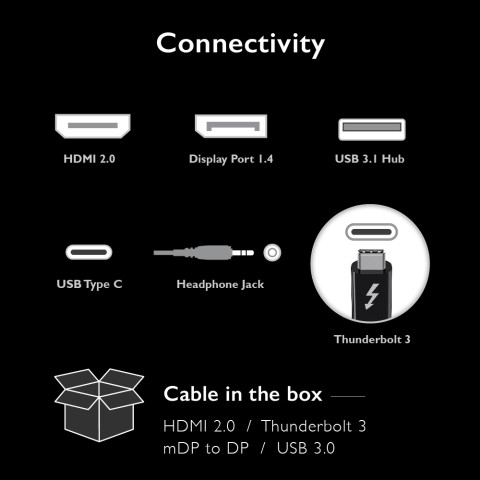 Connectivity

HDMI 2.0

Display Port 1.4

USB 3.1 Hub

USB Type C

Headphone Jack

Thunderbolt 3

Cable in the box

HDMI 2.0 / Thunderbolt 3
mDP to DP / USB 3.0