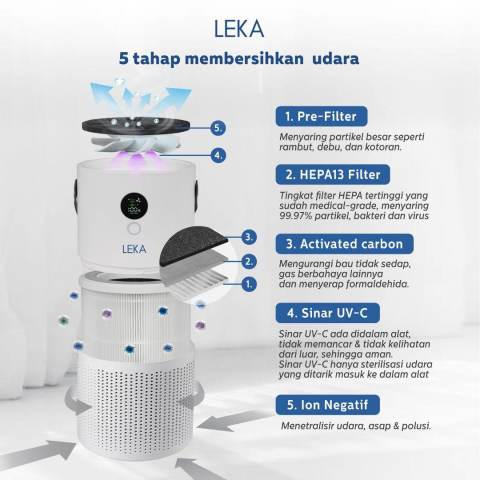 LEKA

5 tahap membersihkan udara

5.

4.

LEKA

3.

2.

1.

1. Pre-Filter

Menyaring partikel besar seperti rambut, debu, dan kotoran.

2. HEPA13 Filter

Tingkat filter HEPA tertinggi yang sudah medical-grade, menyaring 99.97% partikel, bakteri dan virus

3. Activated carbon

Mengurangi bau tidak sedap, gas berbahaya lainnya dan menyerap formaldehida.

4. Sinar UV-C

Sinar UV-C ada didalam alat, tidak memancar & tidak kelihatan dari luar, sehingga aman. Sinar UV-C hanya sterilisasi udara yang ditarik masuk ke dalam alat

5. Ion Negatif

Menetralisir udara, asap & polusi.