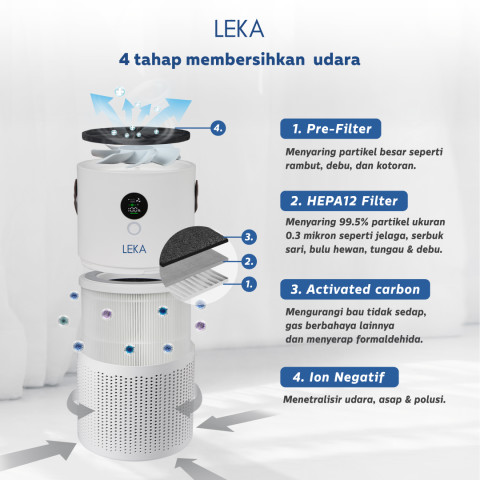 LEKA

4 tahap membersihkan udara

4.

LEKA

3.

2.

1.

1. Pre-Filter

Menyaring partikel besar seperti rambut, debu, dan kotoran.

2. HEPA12 Filter

Menyaring 99.5% partikel ukuran 0.3 mikron seperti jelaga, serbuk sari, bulu hewan, tungau & debu.

3. Activated carbon

Mengurangi bau tidak sedap, gas berbahaya lainnya dan menyerap formaldehida.

4. Ion Negatif

Menetralisir udara, asap & polusi.